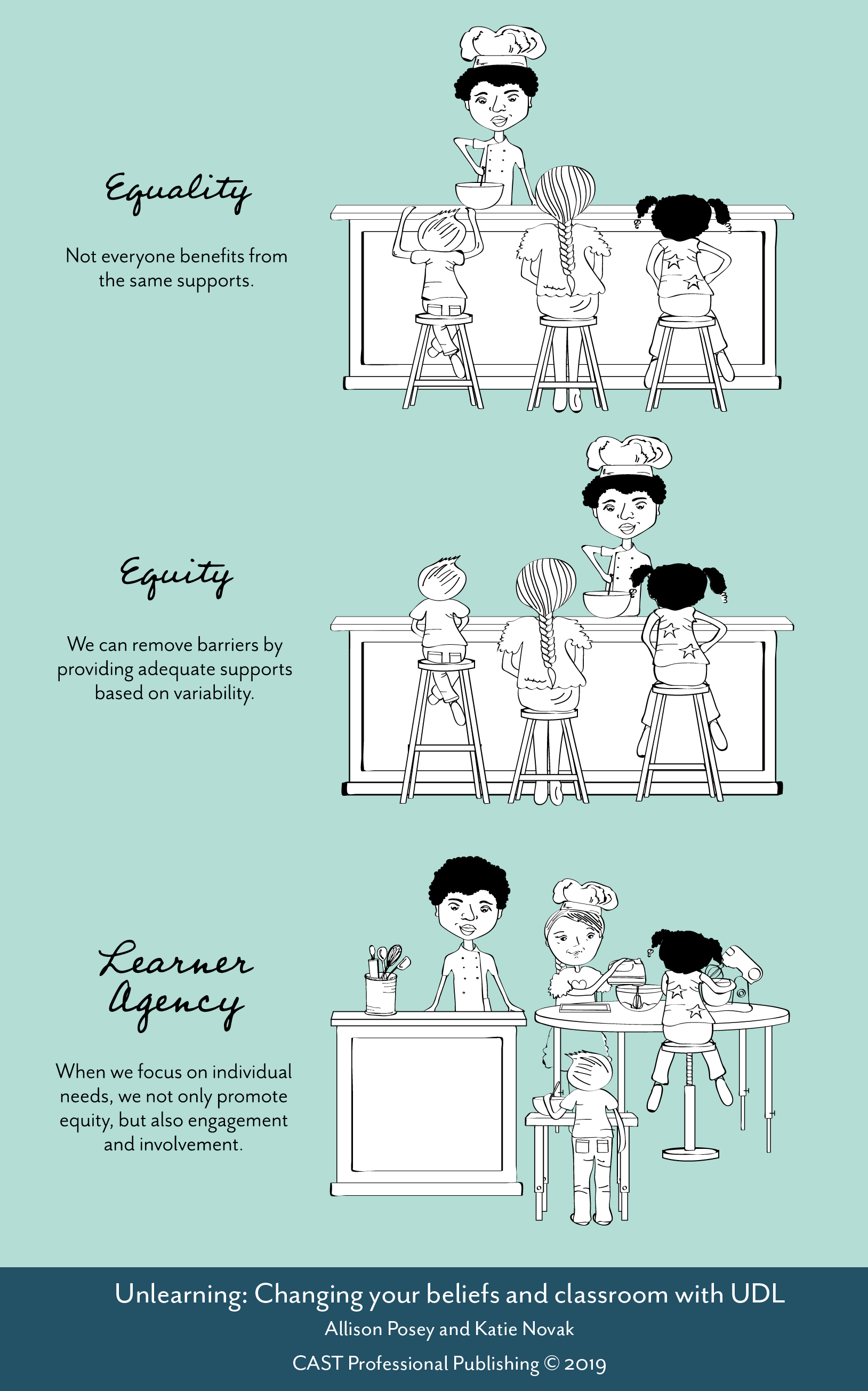 Equality

Not everyone benefits from the same supports.

Equity

We can remove barriers by providing adequate supports based on variability.

Learner Agency

When we focus on individual needs, we not only promote equity, but also engagement and involvement.

Unlearning: Changing your beliefs and classroom with UDL
Allison Posey and Katie Novak
CAST Professional Publishing © 2019